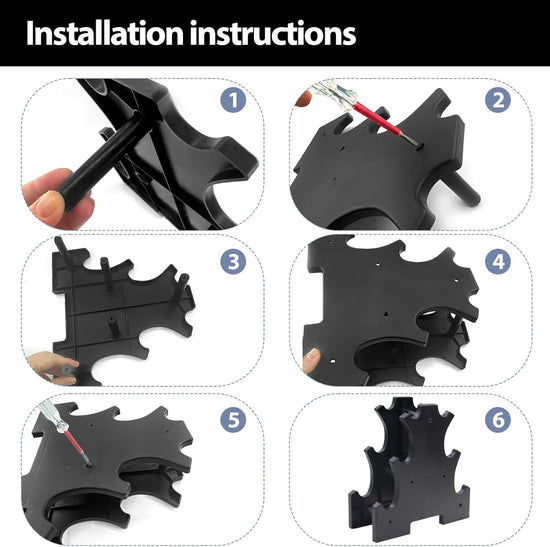 Installation instructions

1

2

3

4

5

6