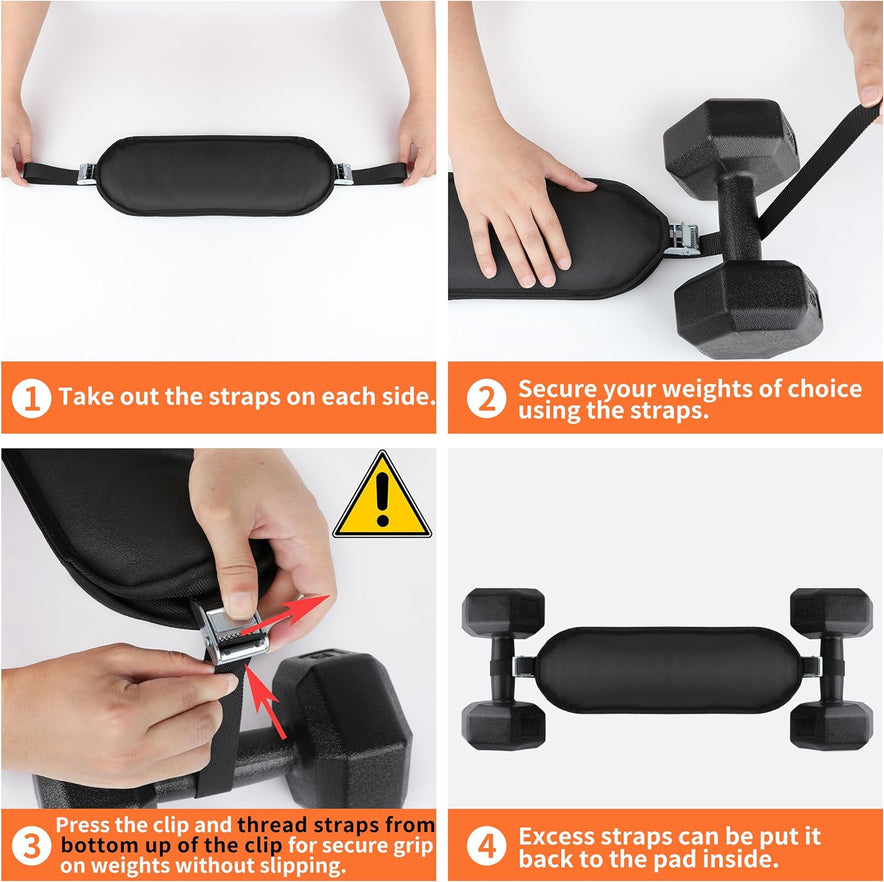 1 Take out the straps on each side.

2 Secure your weights of choice using the straps.

3 Press the clip and thread straps from bottom up of the clip for secure grip on weights without slipping.

4 Excess straps can be put it back to the pad inside.