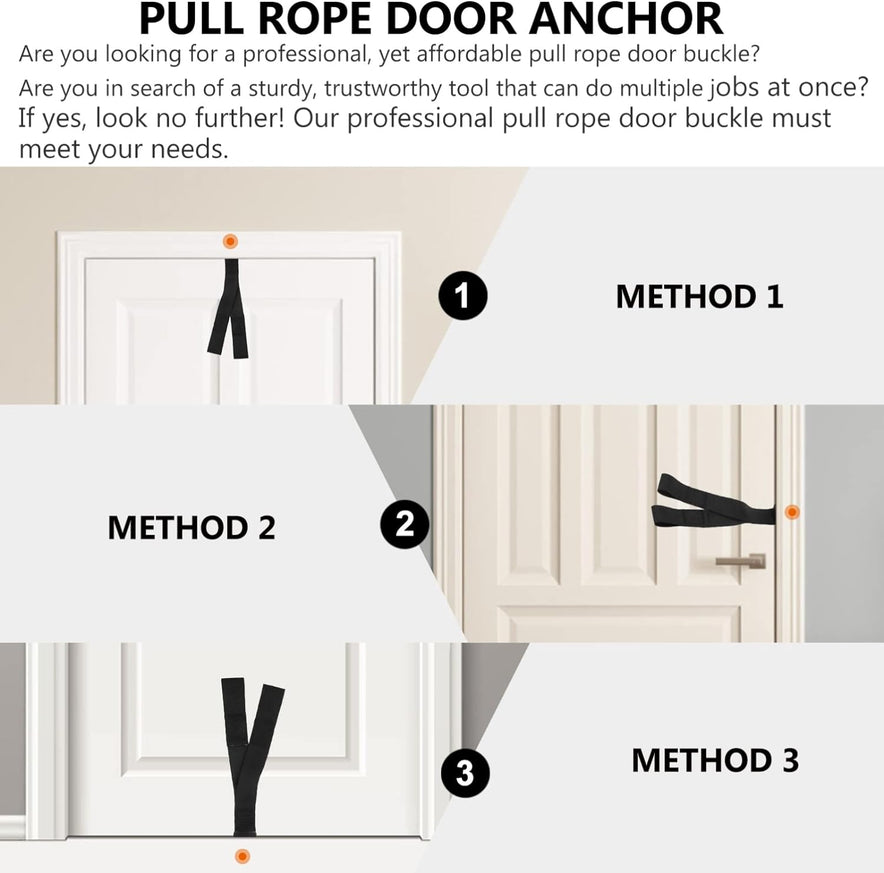 PULL ROPE DOOR ANCHOR

Are you looking for a professional, yet affordable pull rope door buckle? Are you in search of a sturdy, trustworthy tool that can do multiple jobs at once? If yes, look no further! Our professional pull rope door buckle must meet your needs.

1

METHOD 1

METHOD 2

2

3

METHOD 3