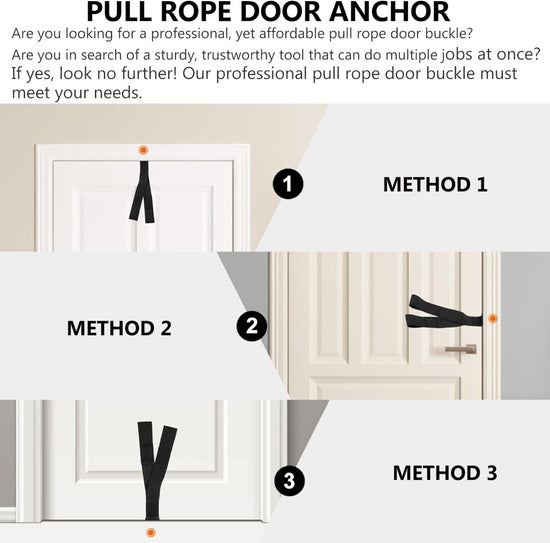 PULL ROPE DOOR ANCHOR

Are you looking for a professional, yet affordable pull rope door buckle?
Are you in search of a sturdy, trustworthy tool that can do multiple jobs at once?
If yes, look no further! Our professional pull rope door buckle must meet your needs.

1

METHOD 1

METHOD 2

2

3

METHOD 3