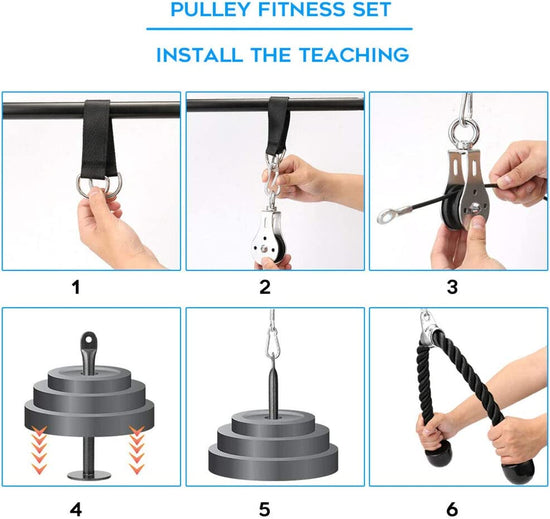 PULLEY FITNESS SET

INSTALL THE TEACHING

1

2

3

4

5

6