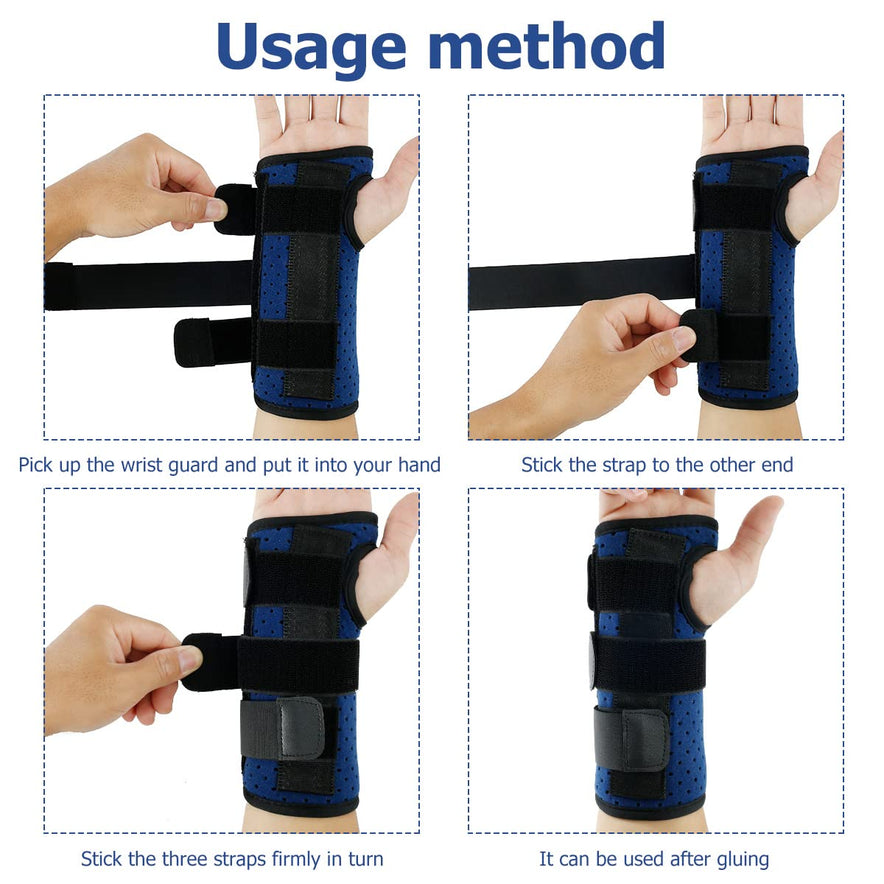 Usage method

Pick up the wrist guard and put it into your hand

Stick the strap to the other end

Stick the three straps firmly in turn

It can be used after gluing