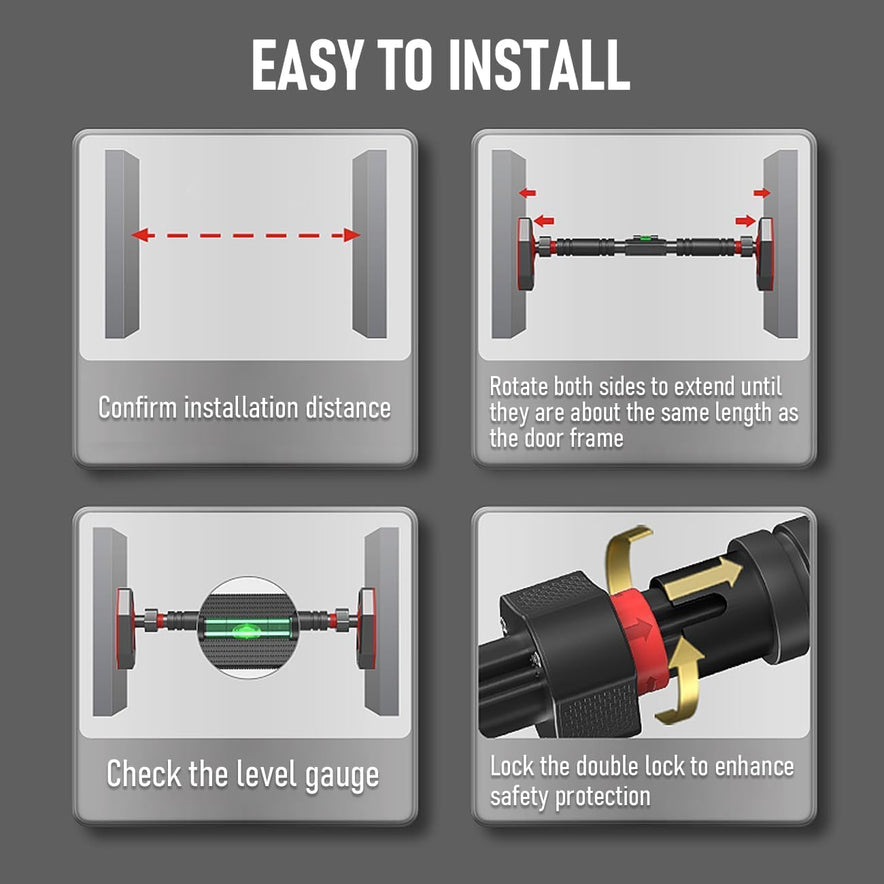 EASY TO INSTALL

Confirm installation distance

Rotate both sides to extend until they are about the same length as the door frame

Check the level gauge

Lock the double lock to enhance safety protection